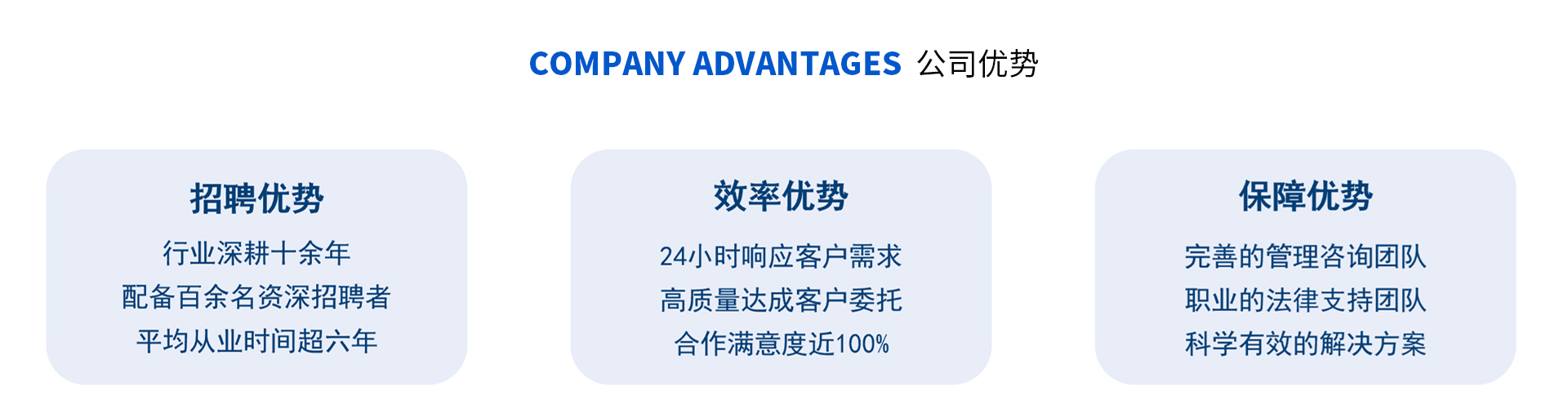 COMPANY ADVANTAGES 公司优势

招聘优势

行业深耕十余年

配备百余名资深招聘者

平均从业时间超六年

效率优势

24小时响应客户需求

高质量达成客户委托

合作满意度近100%

保障优势

完善的管理咨询团队

职业的法律支持团队

科学有效的解决方案